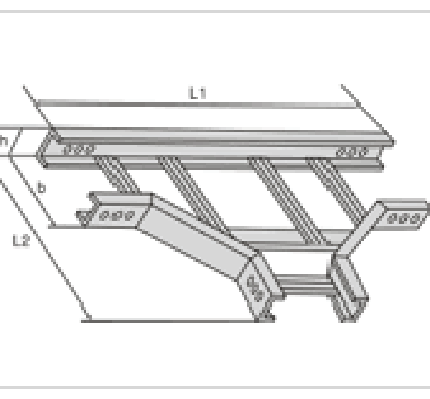 L1
h
b
L2